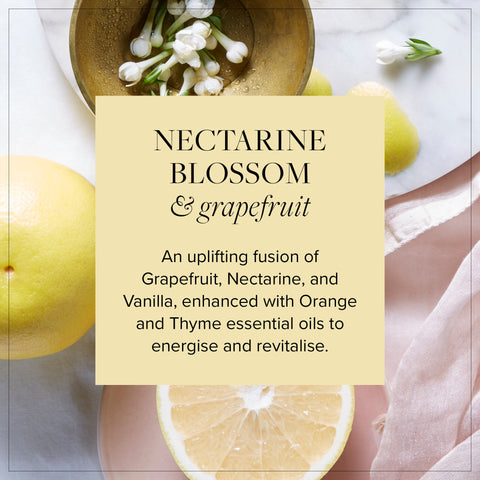 NECTARINE BLOSSOM
& grapefruit

An uplifting fusion of Grapefruit, Nectarine, and Vanilla, enhanced with Orange and Thyme essential oils to energise and revitalise.