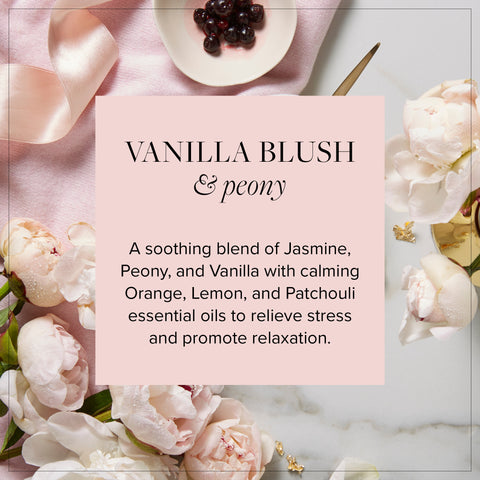 VANILLA BLUSH
& peony

A soothing blend of Jasmine, Peony, and Vanilla with calming Orange, Lemon, and Patchouli essential oils to relieve stress and promote relaxation.