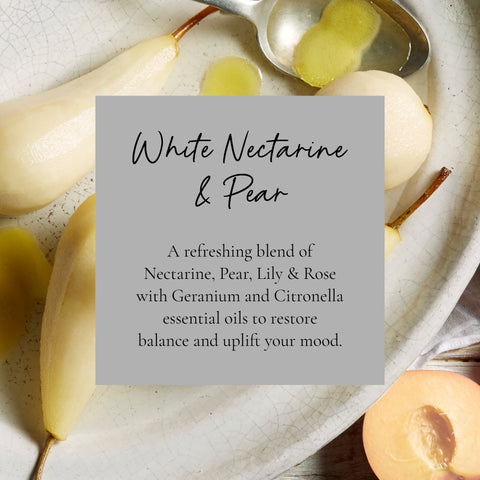 White Nectarine & Pear

A refreshing blend of Nectarine, Pear, Lily & Rose with Geranium and Citronella essential oils to restore balance and uplift your mood.