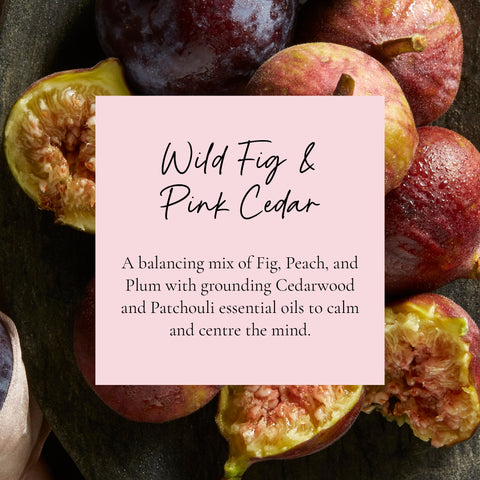 Wild Fig & Pink Cedar

A balancing mix of Fig, Peach, and Plum with grounding Cedarwood and Patchouli essential oils to calm and centre the mind.