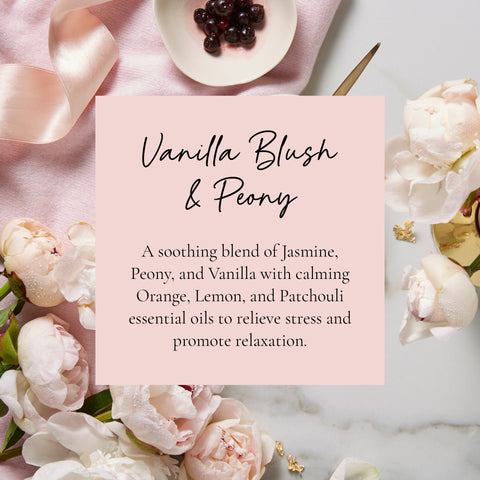 Vanilla Blush & Peony

A soothing blend of Jasmine, Peony, and Vanilla with calming Orange, Lemon, and Patchouli essential oils to relieve stress and promote relaxation.