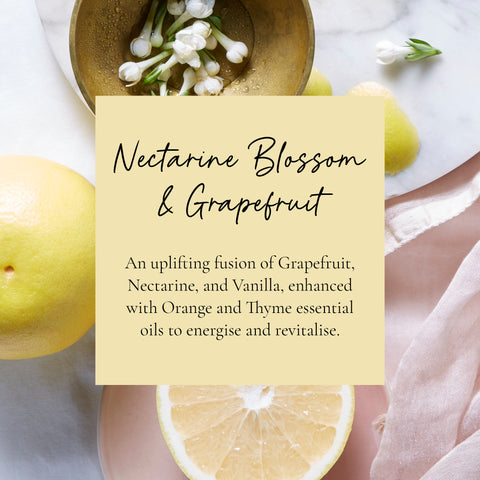 Nectarine Blossom & Grapefruit

An uplifting fusion of Grapefruit, Nectarine, and Vanilla, enhanced with Orange and Thyme essential oils to energise and revitalise.