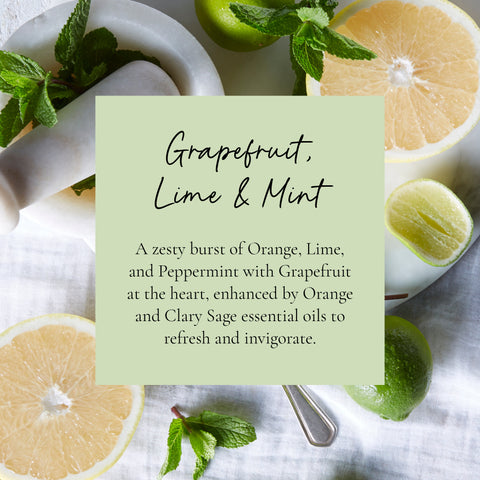 Grapefruit, Lime & Mint

A zesty burst of Orange, Lime, and Peppermint with Grapefruit at the heart, enhanced by Orange and Clary Sage essential oils to refresh and invigorate.