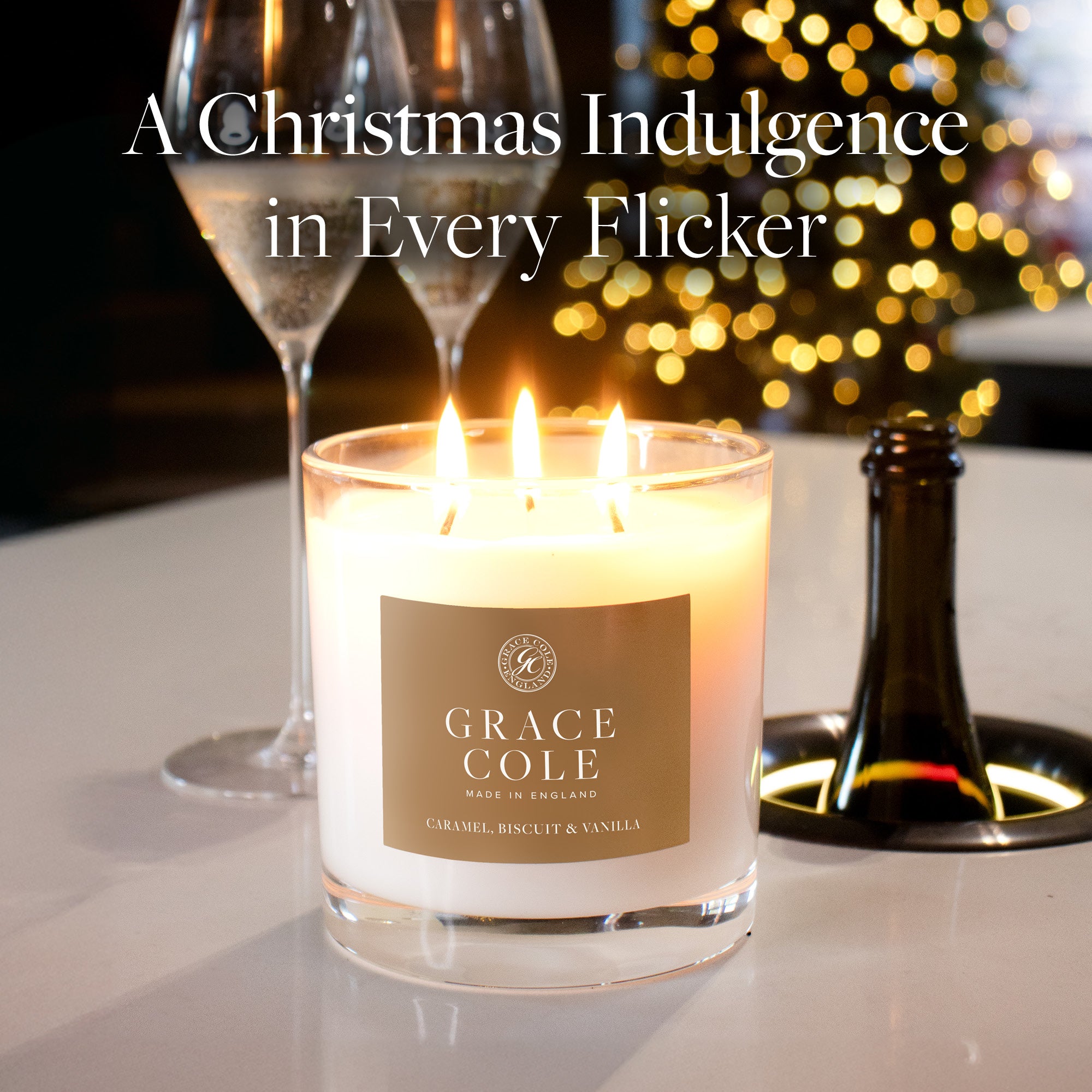 A Christmas Indulgence in Every Flicker

GRACE COLE ENGLAND GC

GRACE COLE
MADE IN ENGLAND

CARAMEL, BISCUIT & VANILLA